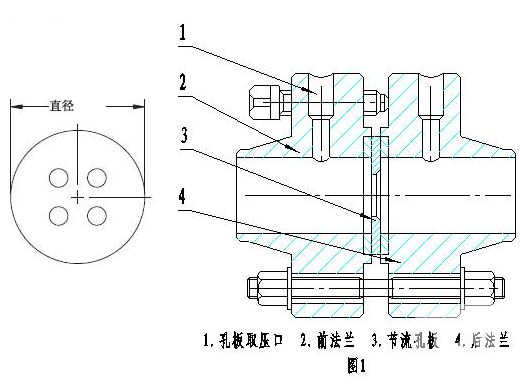 直径

1

2

3

4

1. 孔板取压口　2. 前法兰　3. 节流孔板　4. 后法兰

图1