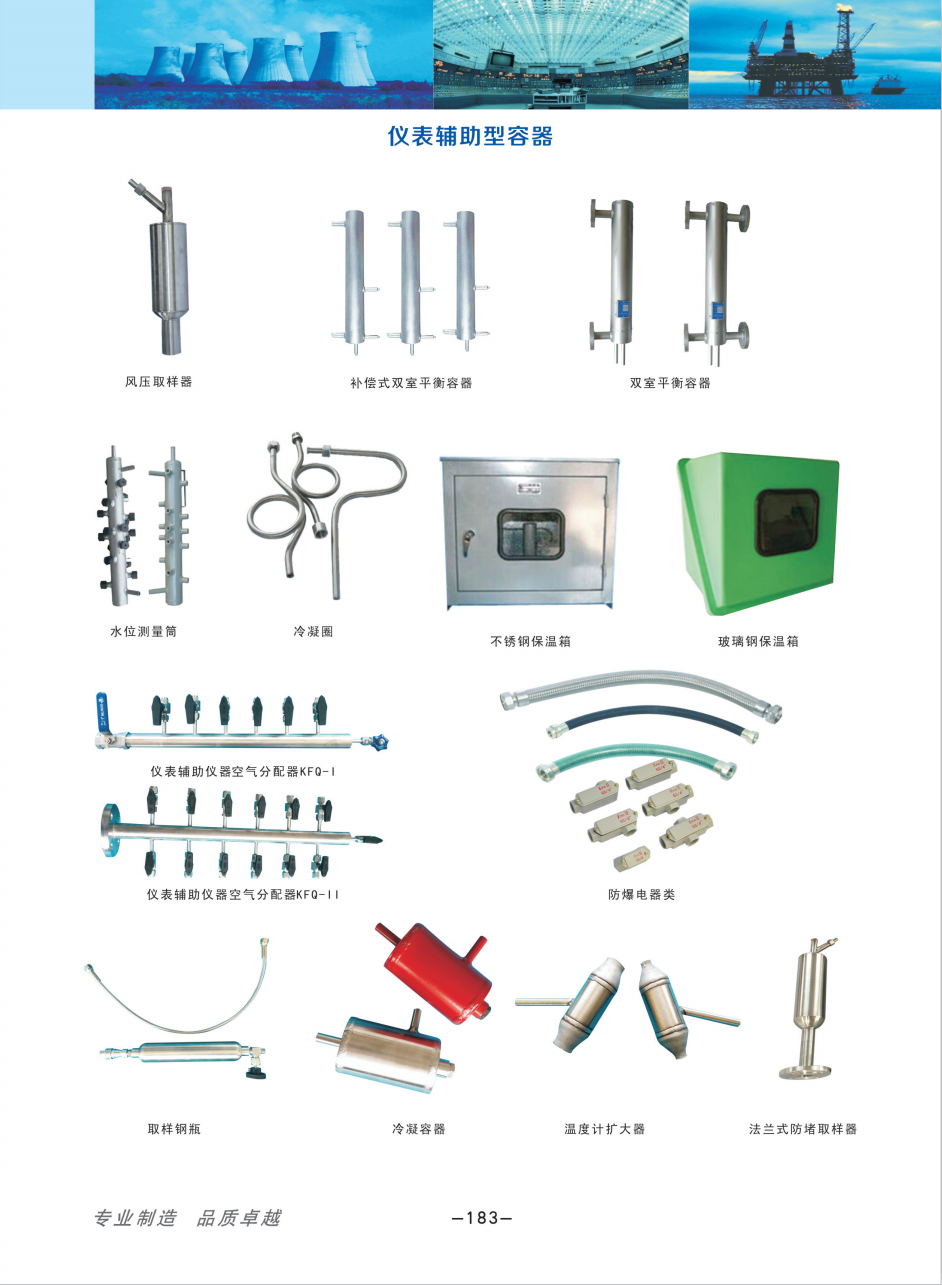 仪表辅助型容器

风压取样器

补偿式双室平衡容器

双室平衡容器

水位测量筒

冷凝圈

不锈钢保温箱

玻璃钢保温箱

仪表辅助仪器空气分配器KFQ-I

仪表辅助仪器空气分配器KFQ-II

防爆电器类

取样钢瓶

冷凝容器

温度计扩大器

法兰式防堵取样器

专业制造 品质卓越

—183—