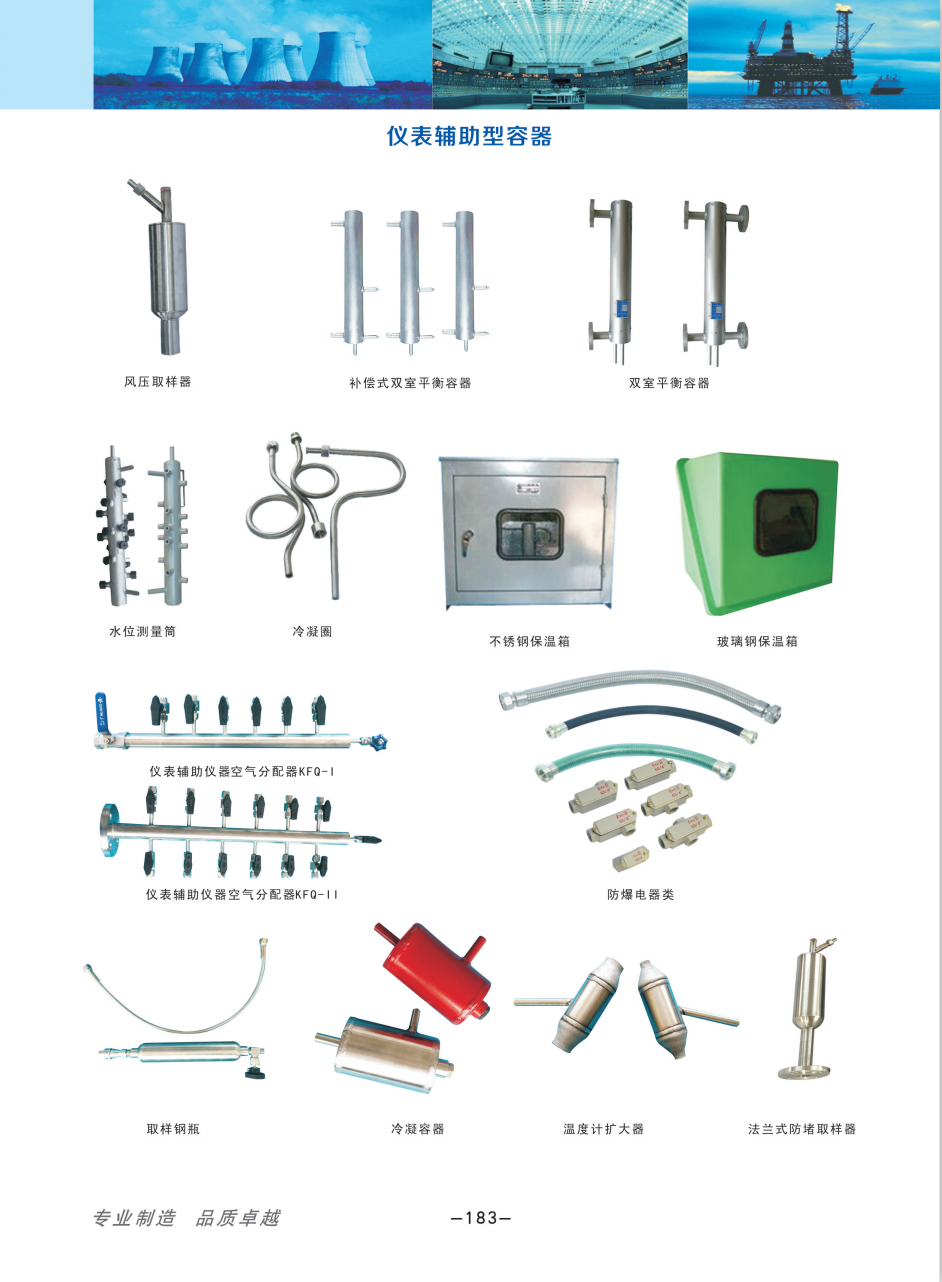 仪表辅助型容器

风压取样器

补偿式双室平衡容器

双室平衡容器

水位测量筒

冷凝圈

不锈钢保温箱

玻璃钢保温箱

仪表辅助仪器空气分配器KFQ-I

仪表辅助仪器空气分配器KFQ-II

防爆电器类

取样钢瓶

冷凝容器

温度计扩大器

法兰式防堵取样器

专业制造 品质卓越

—183—